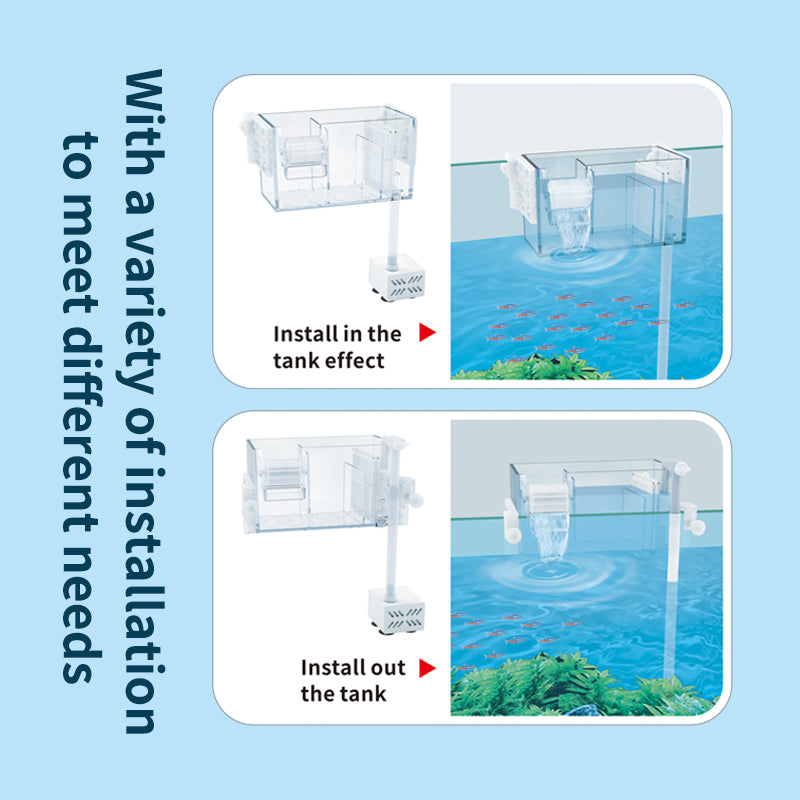 With a variety of installation to meet different needs

Install in the tank effect

Install out the tank